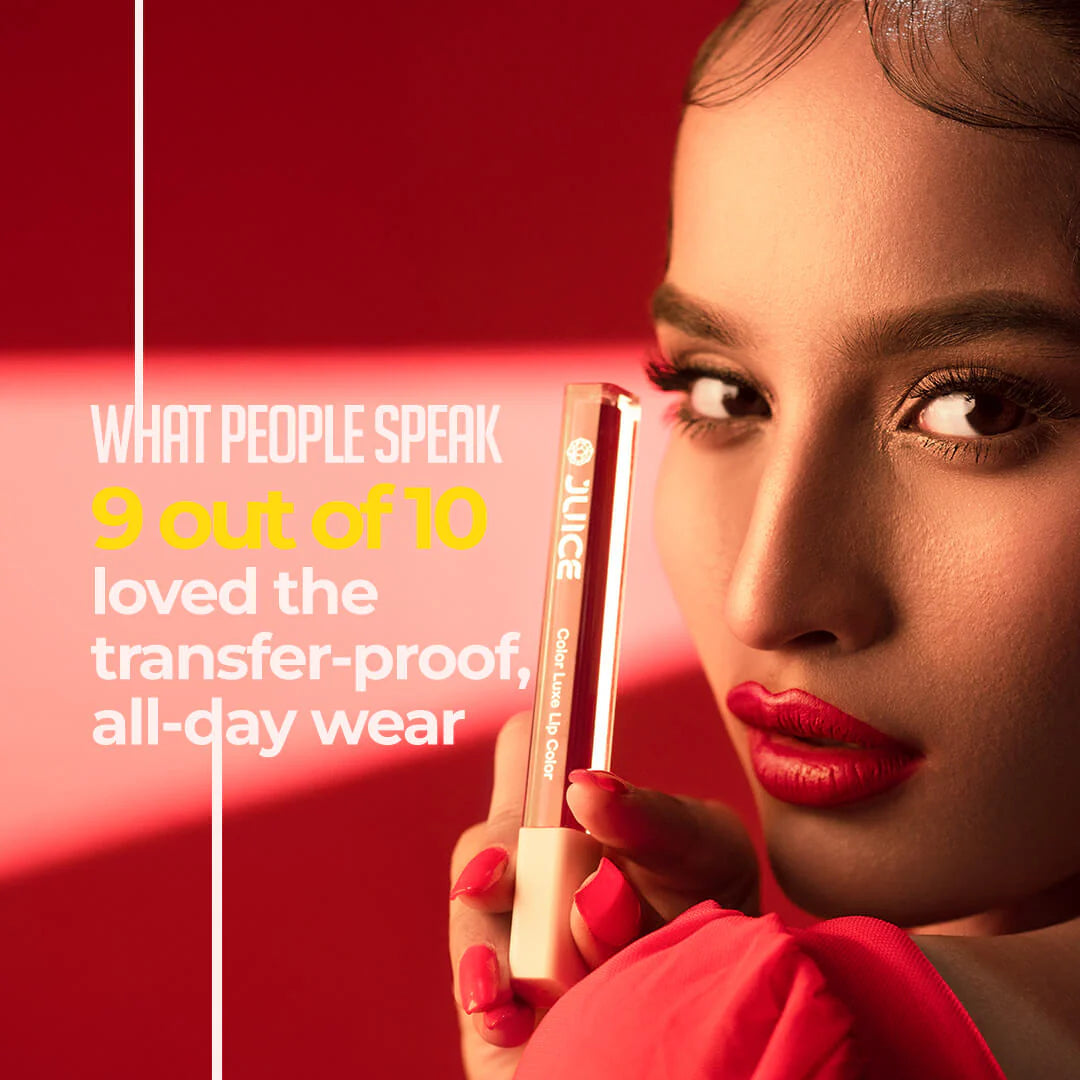 WHAT PEOPLE SPEAK
9 out of 10
loved the transfer-proof, all-day wear

JUICE
Color Luxe Lip Color