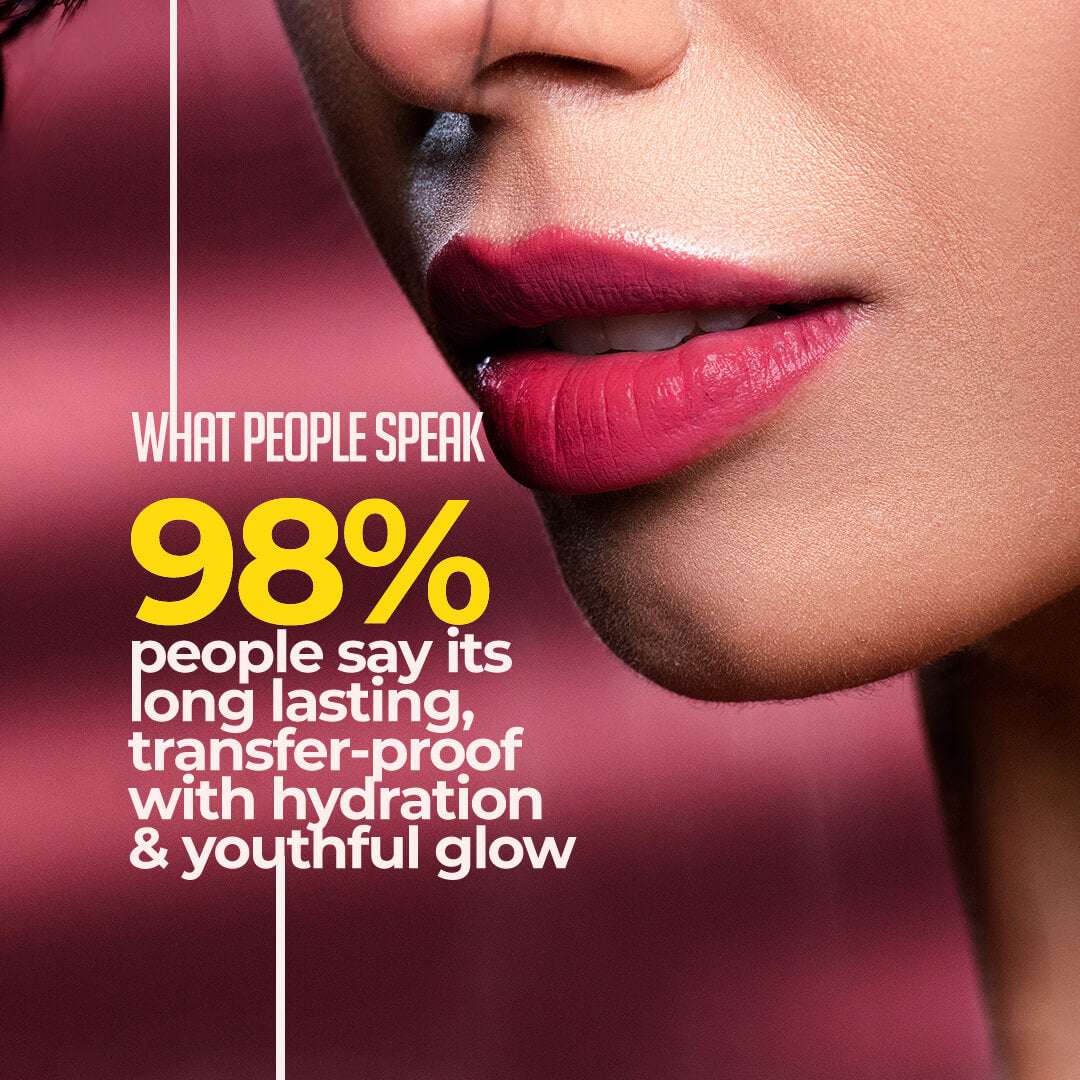 WHAT PEOPLE SPEAK

98%
people say its long lasting, transfer-proof with hydration & youthful glow